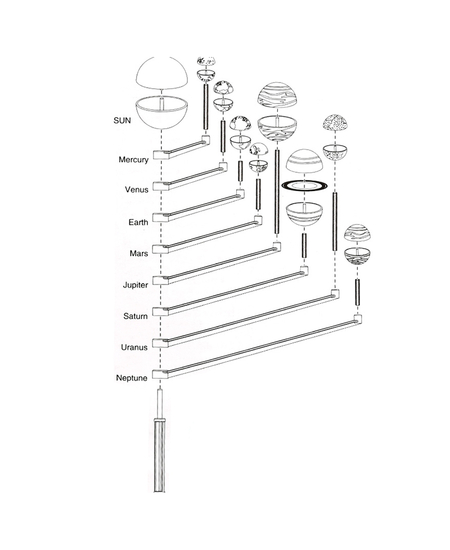 SUN

Mercury

Venus

Earth

Mars

Jupiter

Saturn

Uranus

Neptune