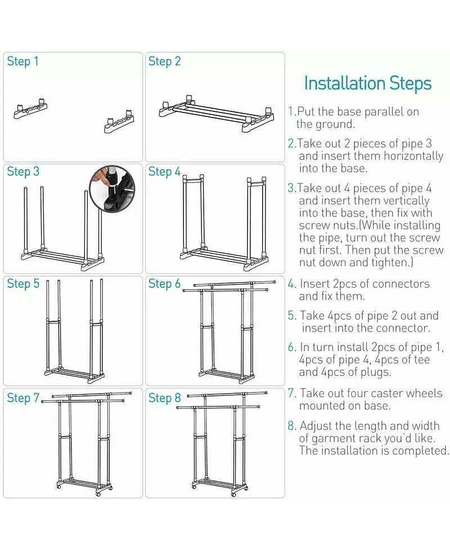 Step 1

Step 2

Step 3

Step 4

Step 5

Step 6

Step 7

Step 8

Installation Steps

1.Put the base parallel on the ground.

2.Take out 2 pieces of pipe 3 and insert them horizontally into the base.

3.Take out 4 pieces of pipe 4 and insert them vertically into the base, then fix with screw nuts.(While installing the pipe, turn out the screw nut first. Then put the screw nut down and tighten.)

4. Insert 2pcs of connectors and fix them.

5. Take 4pcs of pipe 2 out and insert into the connector.

6. In turn install 2pcs of pipe 1, 4pcs of pipe 4, 4pcs of tee and 4pcs of plugs.

7. Take out four caster wheels mounted on base.

8. Adjust the length and width of garment rack you'd like. The installation is completed.