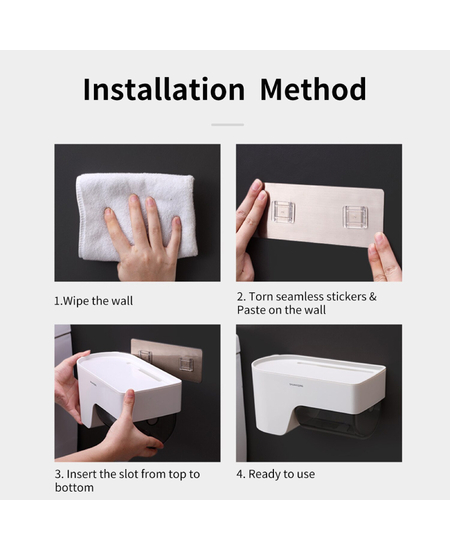 Installation Method

1.Wipe the wall

2. Torn seamless stickers & Paste on the wall

3. Insert the slot from top to bottom

4. Ready to use