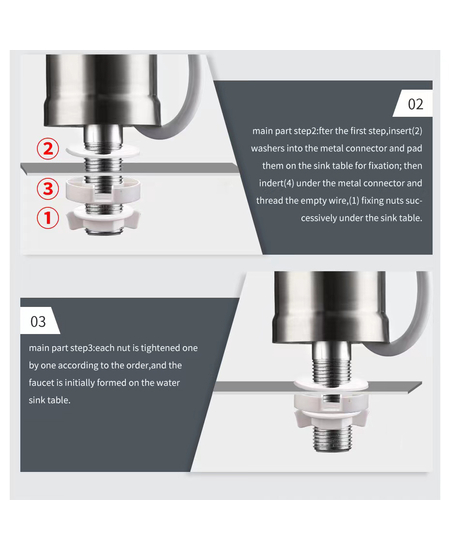 ②
③
①

02

main part step2:fter the first step,insert(2) washers into the metal connector and pad them on the sink table for fixation; then indert(4) under the metal connector and thread the empty wire,(1) fixing nuts successively under the sink table.

03

main part step3:each nut is tightened one by one according to the order,and the faucet is initially formed on the water sink table.