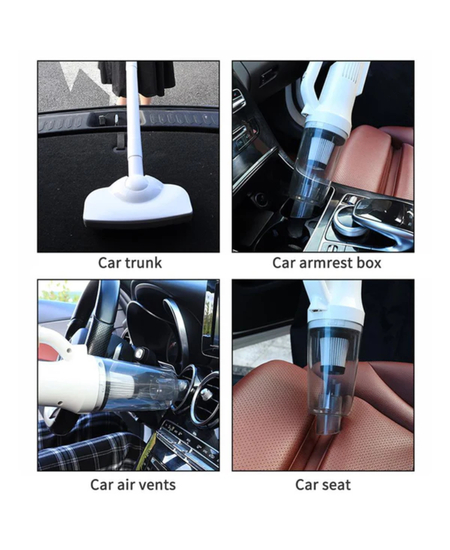 Car trunk

Car armrest box

Car air vents

Car seat