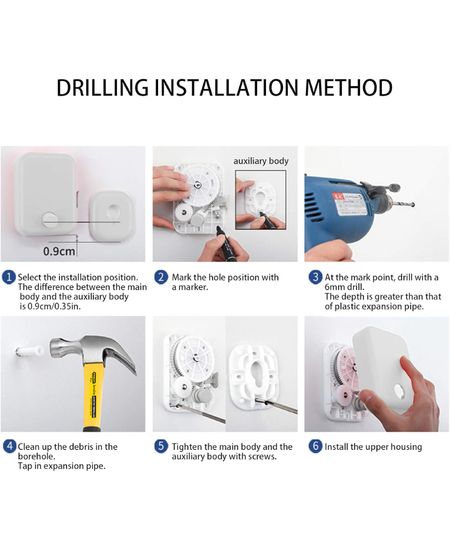 DRILLING INSTALLATION METHOD

0.9cm

auxiliary body

1 Select the installation position. The difference between the main body and the auxiliary body is 0.9cm/0.35in.

2 Mark the hole position with a marker.

3 At the mark point, drill with a 6mm drill. The depth is greater than that of plastic expansion pipe.

4 Clean up the debris in the borehole. Tap in expansion pipe.

5 Tighten the main body and the auxiliary body with screws.

6 Install the upper housing