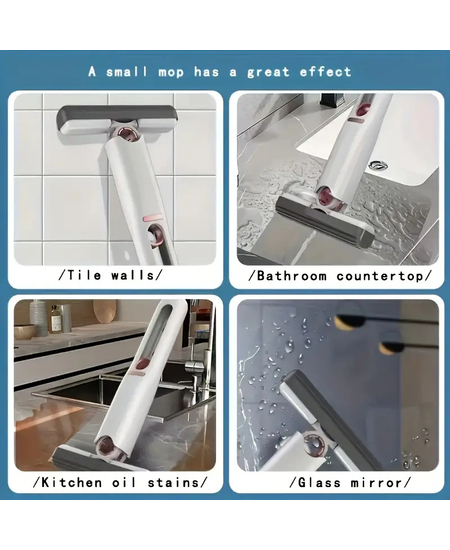 A small mop has a great effect

/Tile walls/

/Bathroom countertop/

/Kitchen oil stains/

/Glass mirror/